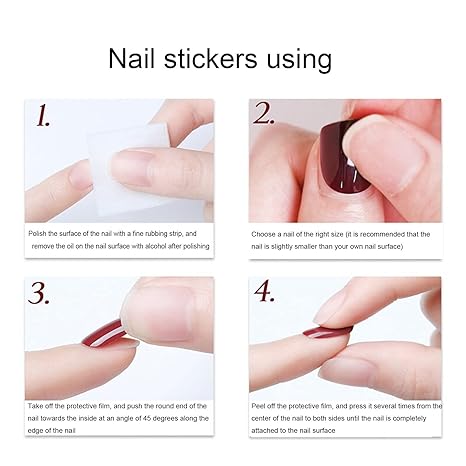 Nail stickers using

1.

Polish the surface of the nail with a fine rubbing strip, and remove the oil on the nail surface with alcohol after polishing

2.

Choose a nail of the right size (it is recommended that the nail is slightly smaller than your own nail surface)

3.

Take off the protective film, and push the round end of the nail towards the inside at an angle of 45 degrees along the edge of the nail

4.

Peel off the protective film, and press it several times from the center of the nail to both sides until the nail is completely attached to the nail surface